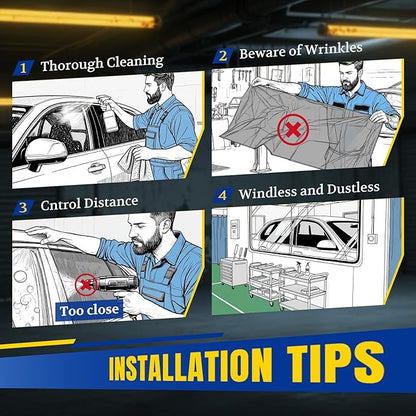 1 Thorough Cleaning

2 Beware of Wrinkles

3 Cntrol Distance

Too close

4 Windless and Dustless

INSTALLATION TIPS