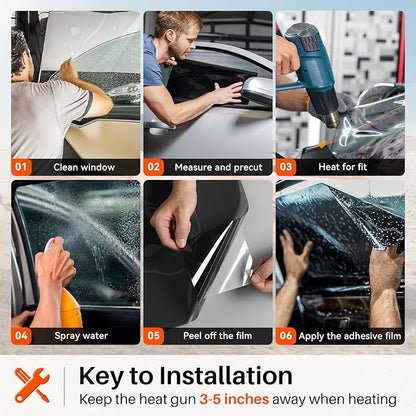 01 Clean window

02 Measure and precut

03 Heat for fit

04 Spray water

05 Peel off the film

06 Apply the adhesive film

Key to Installation

Keep the heat gun 3-5 inches away when heating