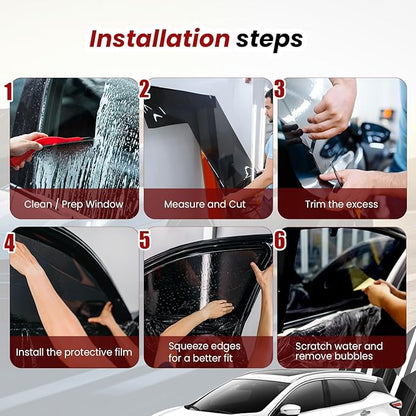 Installation steps

1
Clean / Prep Window

2
Measure and Cut

3
Trim the excess

4
Install the protective film

5
Squeeze edges for a better fit

6
Scratch water and remove bubbles