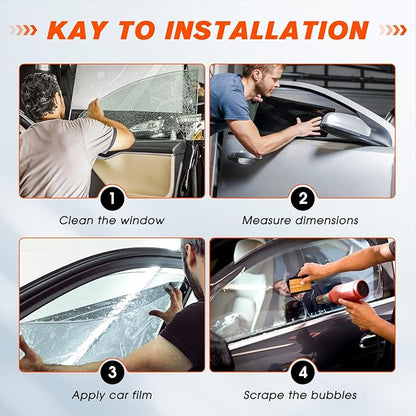 KAY TO INSTALLATION

1
Clean the window

2
Measure dimensions

3
Apply car film

4
Scrape the bubbles