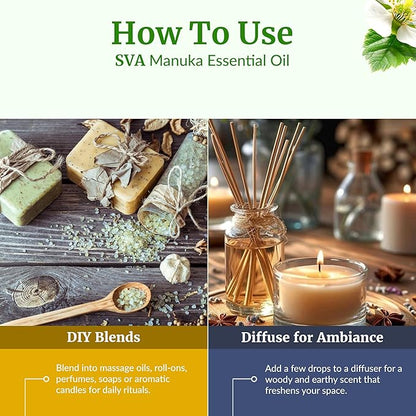 How To Use
SVA Manuka Essential Oil

DIY Blends

Blend into massage oils, roll-ons, perfumes, soaps or aromatic candles for daily rituals.

Diffuse for Ambiance

Add a few drops to a diffuser for a woody and earthy scent that freshens your space.