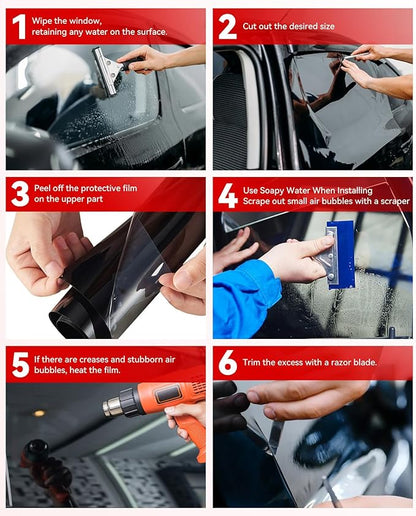 1 Wipe the window, retaining any water on the surface.

2 Cut out the desired size

3 Peel off the protective film on the upper part

4 Use Soapy Water When Installing Scrape out small air bubbles with a scraper

5 If there are creases and stubborn air bubbles, heat the film.

6 Trim the excess with a razor blade.