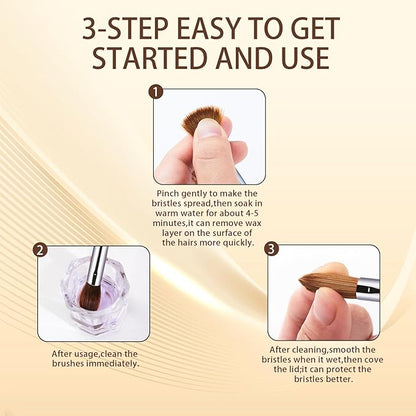 3-STEP EASY TO GET STARTED AND USE

1

Pinch gently to make the bristles spread,then soak in warm water for about 4-5 minutes,it can remove wax layer on the surface of the hairs more quickly.

2

After usage,clean the brushes immediately.

3

After cleaning,smooth the bristles when it wet,then cove the lid;it can protect the bristles better.