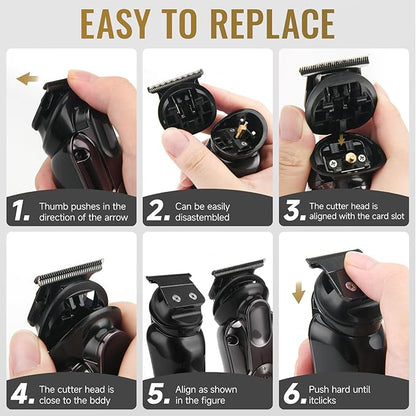 EASY TO REPLACE

1. Thumb pushes in the direction of the arrow

2. Can be easily disastembled

3. The cutter head is aligned with the card slot

4. The cutter head is close to the bddy

5. Align as shown in the figure

6. Push hard until itclicks