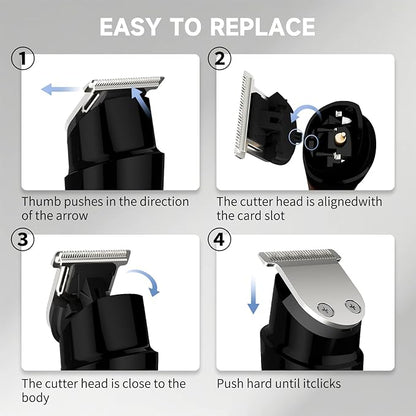 EASY TO REPLACE

1

Thumb pushes in the direction of the arrow

2

The cutter head is alignedwith the card slot

3

The cutter head is close to the body

4

Push hard until itclicks