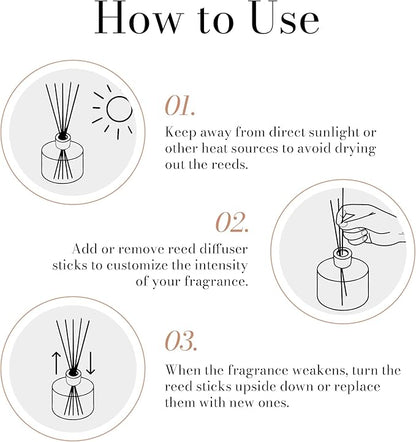 How to Use

01.

Keep away from direct sunlight or other heat sources to avoid drying out the reeds.

02.

Add or remove reed diffuser sticks to customize the intensity of your fragrance.

03.

When the fragrance weakens, turn the reed sticks upside down or replace them with new ones.