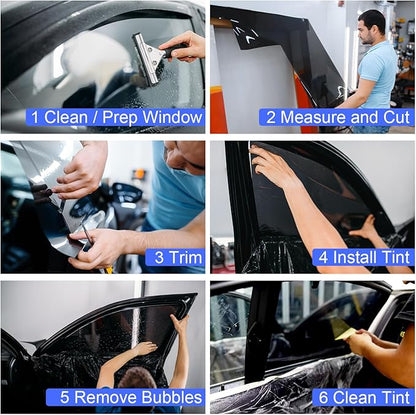 1 Clean / Prep Window

2 Measure and Cut

3 Trim

4 Install Tint

5 Remove Bubbles

6 Clean Tint