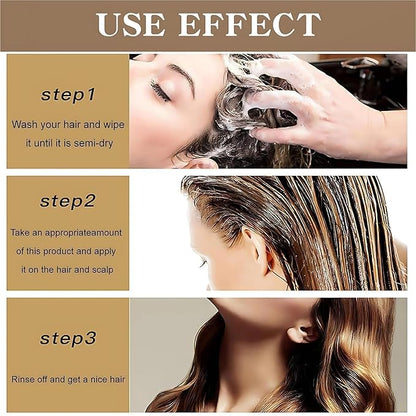 USE EFFECT

step1

Wash your hair and wipe it until it is semi-dry

step2

Take an appropriateamount of this product and apply it on the hair and scalp

step3

Rinse off and get a nice hair