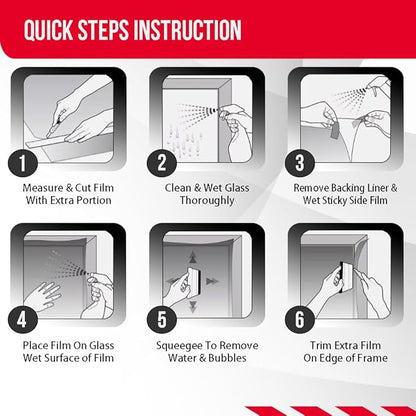 QUICK STEPS INSTRUCTION

1
Measure & Cut Film With Extra Portion

2
Clean & Wet Glass Thoroughly

3
Remove Backing Liner & Wet Sticky Side Film

4
Place Film On Glass Wet Surface of Film

5
Squeegee To Remove Water & Bubbles

6
Trim Extra Film On Edge of Frame