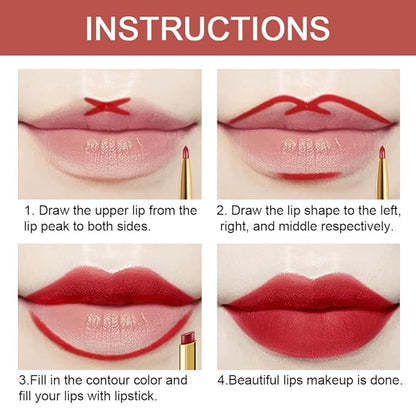 INSTRUCTIONS

1. Draw the upper lip from the lip peak to both sides.

2. Draw the lip shape to the left, right, and middle respectively.

3.Fill in the contour color and fill your lips with lipstick.

4.Beautiful lips makeup is done.