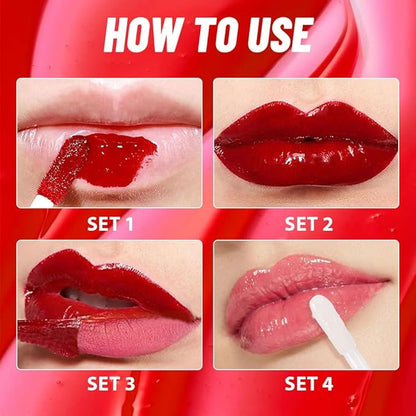 HOW TO USE

SET 1

SET 2

SET 3

SET 4