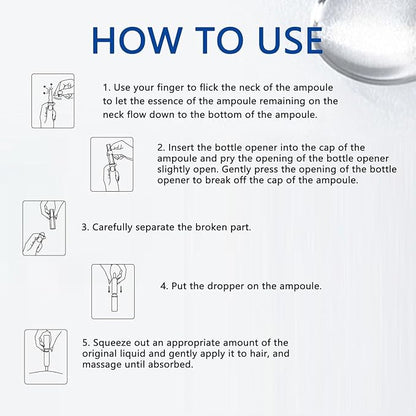 HOW TO USE

1. Use your finger to flick the neck of the ampoule to let the essence of the ampoule remaining on the neck flow down to the bottom of the ampoule.

2. Insert the bottle opener into the cap of the ampoule and pry the opening of the bottle opener slightly open. Gently press the opening of the bottle opener to break off the cap of the ampoule.

3. Carefully separate the broken part.

4. Put the dropper on the ampoule.

5. Squeeze out an appropriate amount of the original liquid and gently apply it to hair, and massage until absorbed.