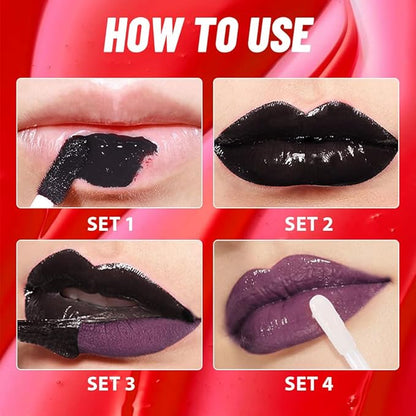 HOW TO USE

SET 1

SET 2

SET 3

SET 4