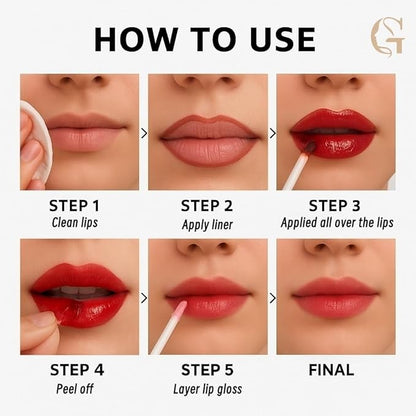 HOW TO USE

SG

STEP 1
Clean lips

STEP 2
Apply liner

STEP 3
Applied all over the lips

STEP 4
Peel off

STEP 5
Layer lip gloss

FINAL