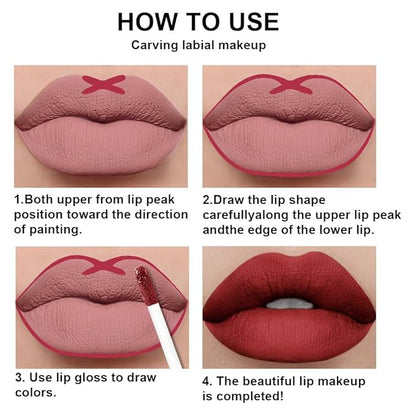 HOW TO USE

Carving labial makeup

1.Both upper from lip peak position toward the direction of painting.

2.Draw the lip shape carefullyalong the upper lip peak andthe edge of the lower lip.

3. Use lip gloss to draw colors.

4. The beautiful lip makeup is completed!